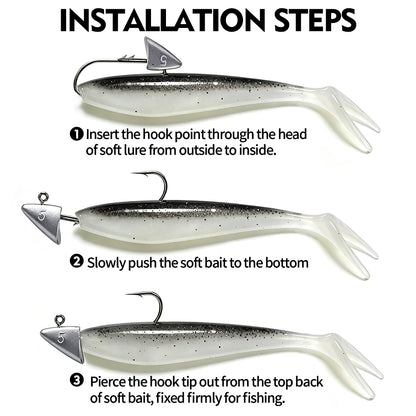 INSTALLATION STEPS

5

❶ Insert the hook point through the head of soft lure from outside to inside.

5

❷ Slowly push the soft bait to the bottom

5

❸ Pierce the hook tip out from the top back of soft bait, fixed firmly for fishing.