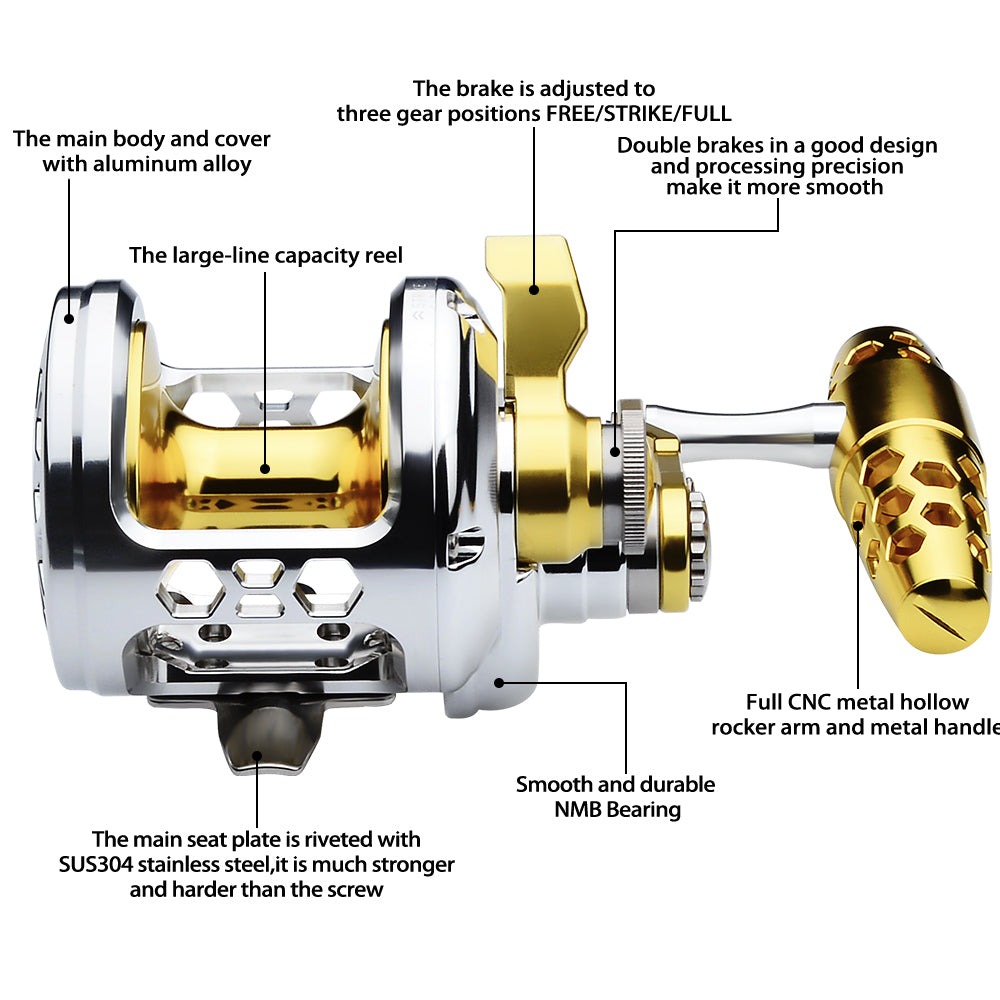 The main body and cover with aluminum alloy

The brake is adjusted to three gear positions FREE/STRIKE/FULL

Double brakes in a good design and processing precision make it more smooth

The large-line capacity reel

Full CNC metal hollow rocker arm and metal handle

Smooth and durable NMB Bearing

The main seat plate is riveted with SUS304 stainless steel,it is much stronger and harder than the screw