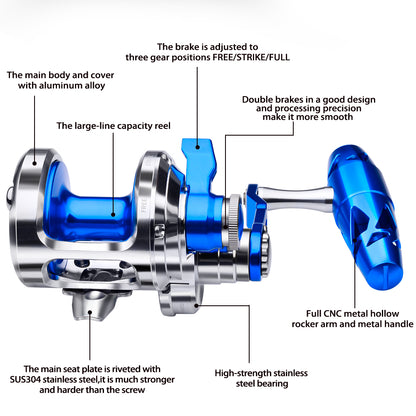 The brake is adjusted to three gear positions FREE/STRIKE/FULL

The main body and cover with aluminum alloy

Double brakes in a good design and processing precision make it more smooth

The large-line capacity reel

FREE

Full CNC metal hollow rocker arm and metal handle

The main seat plate is riveted with SUS304 stainless steel,it is much stronger and harder than the screw

High-strength stainless steel bearing