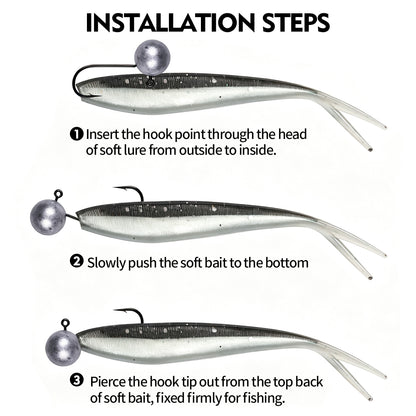 INSTALLATION STEPS

❶ Insert the hook point through the head of soft lure from outside to inside.

❷ Slowly push the soft bait to the bottom

❸ Pierce the hook tip out from the top back of soft bait, fixed firmly for fishing.