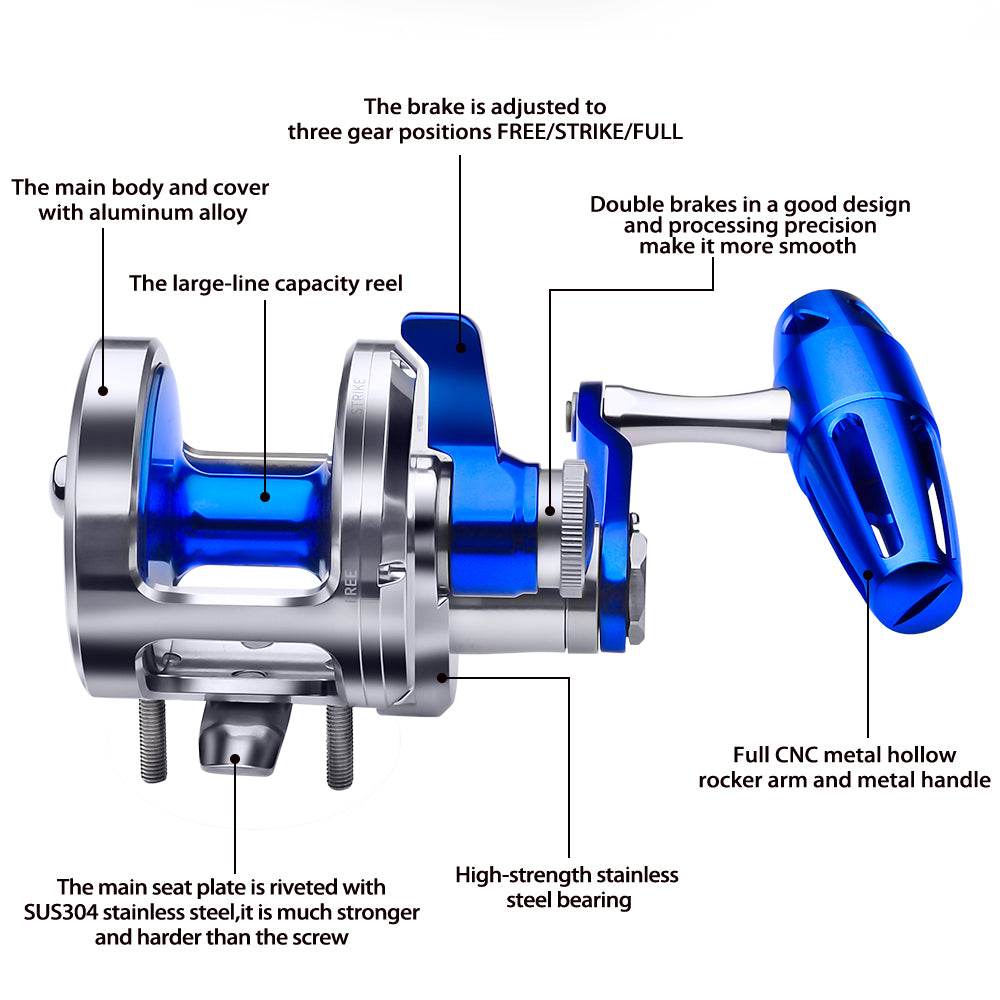 The brake is adjusted to three gear positions FREE/STRIKE/FULL

The main body and cover with aluminum alloy

Double brakes in a good design and processing precision make it more smooth

The large-line capacity reel

STRIKE

FREE

Full CNC metal hollow rocker arm and metal handle

The main seat plate is riveted with SUS304 stainless steel,it is much stronger and harder than the screw

High-strength stainless steel bearing